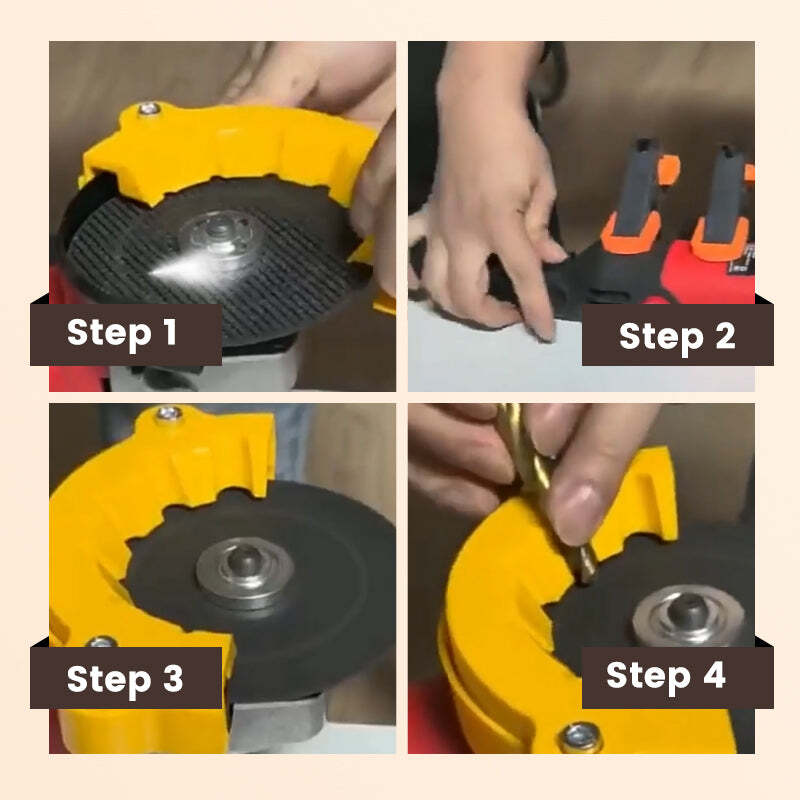 Step 1

Step 2

Step 3

Step 4